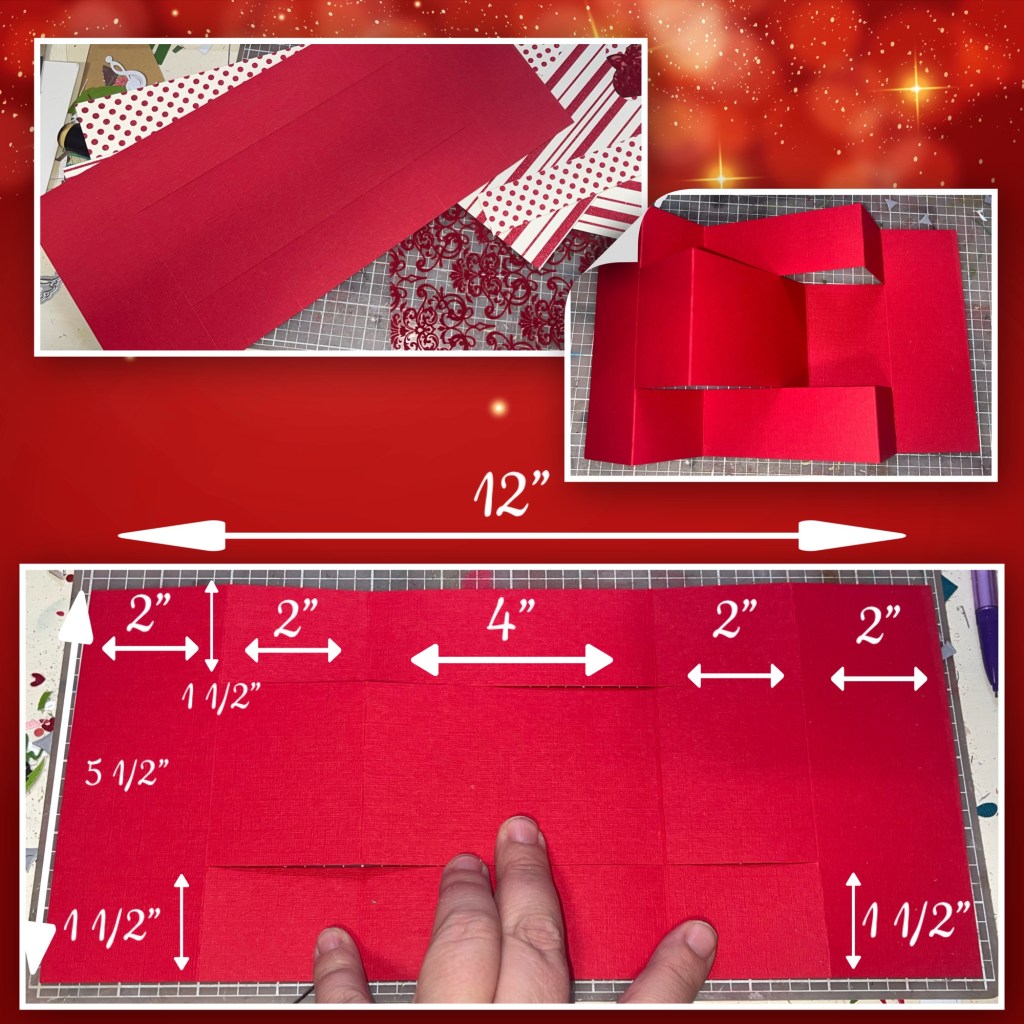 12”

2”
2”
4”
2”
2”
1 1/2”
5 1/2”
1 1/2”
1 1/2”