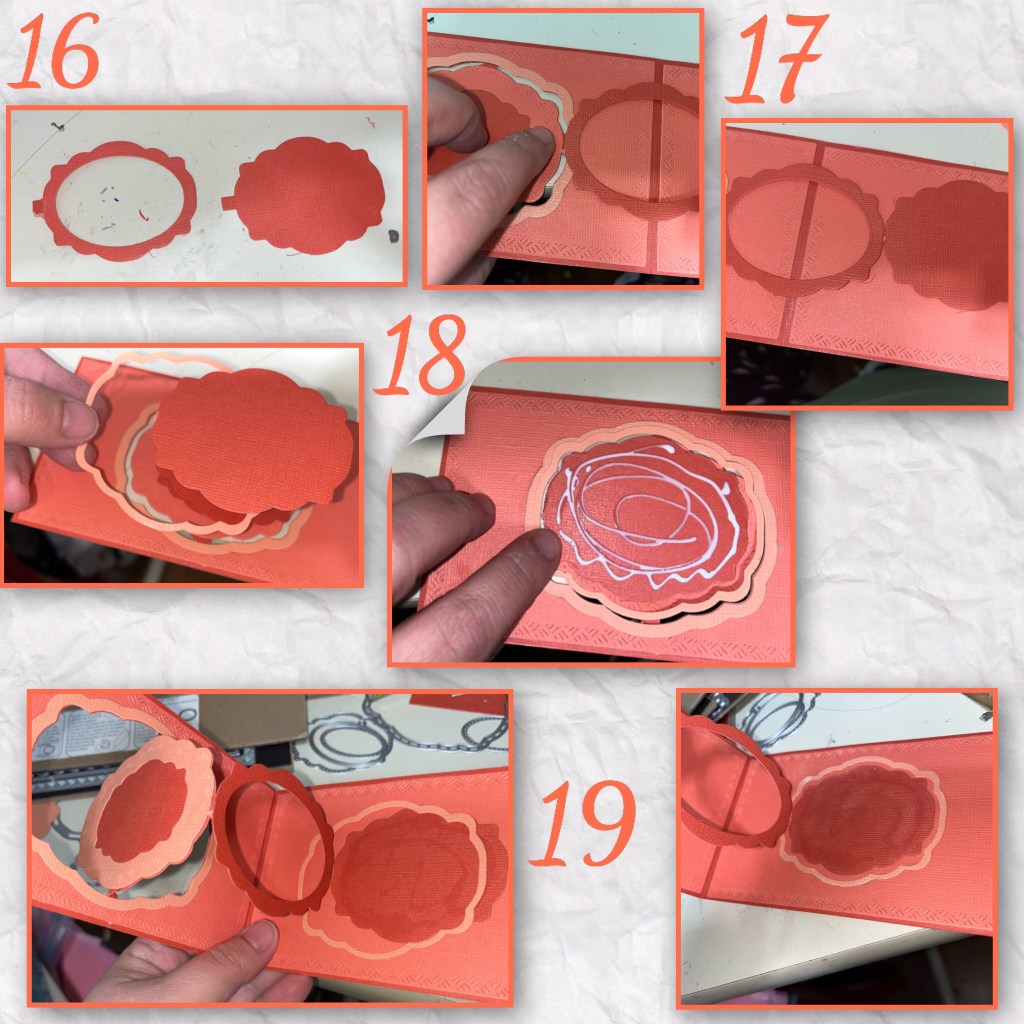 16

17

18

19