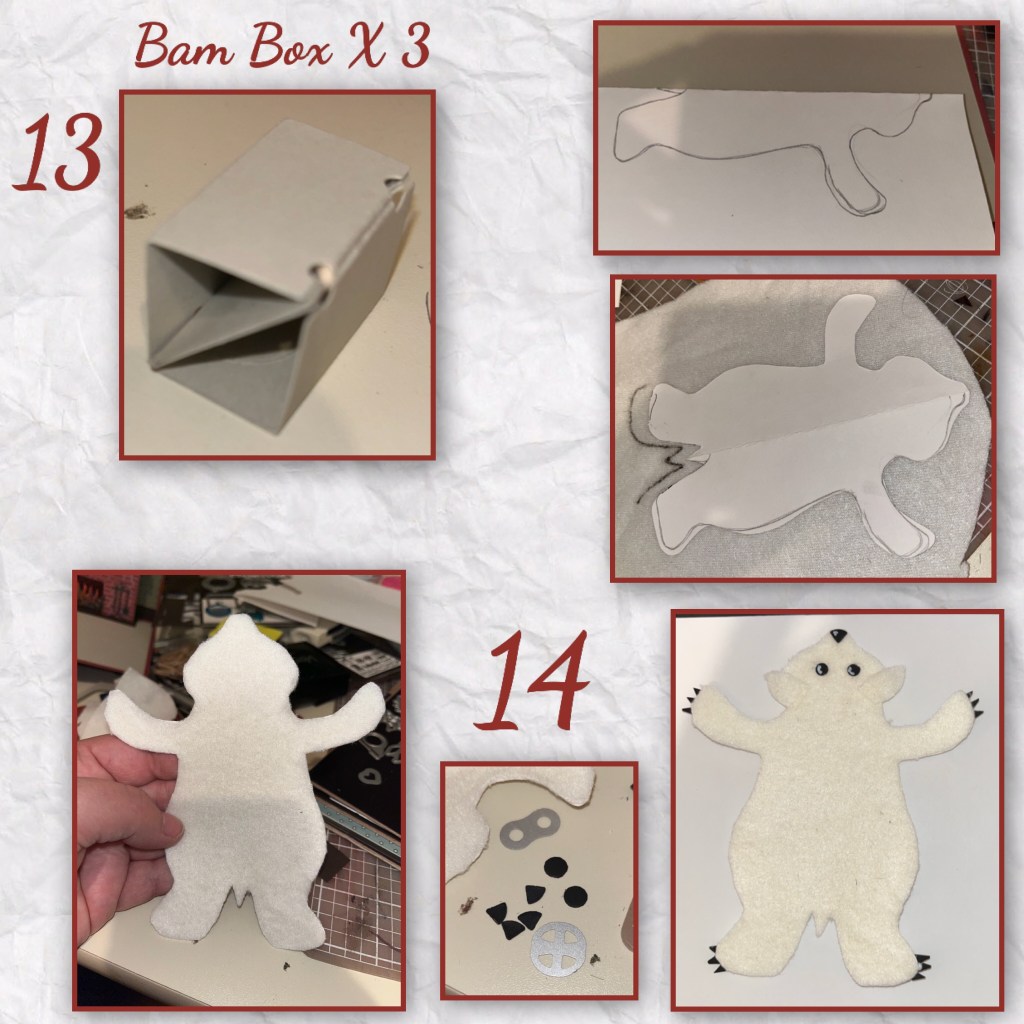 Bam Box X 3

13

14