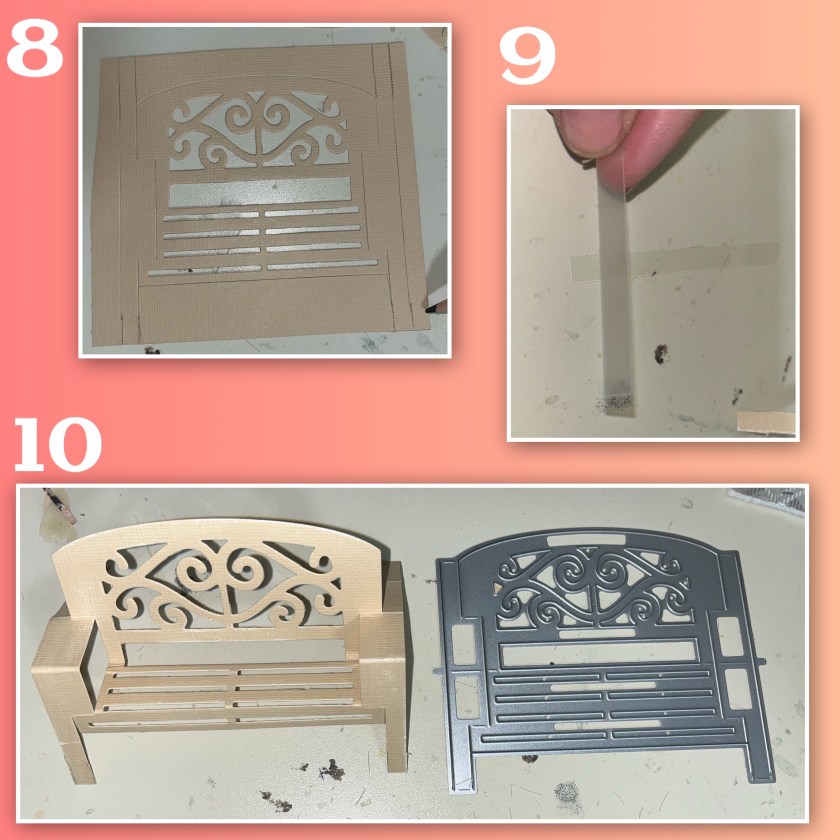 8

9

10