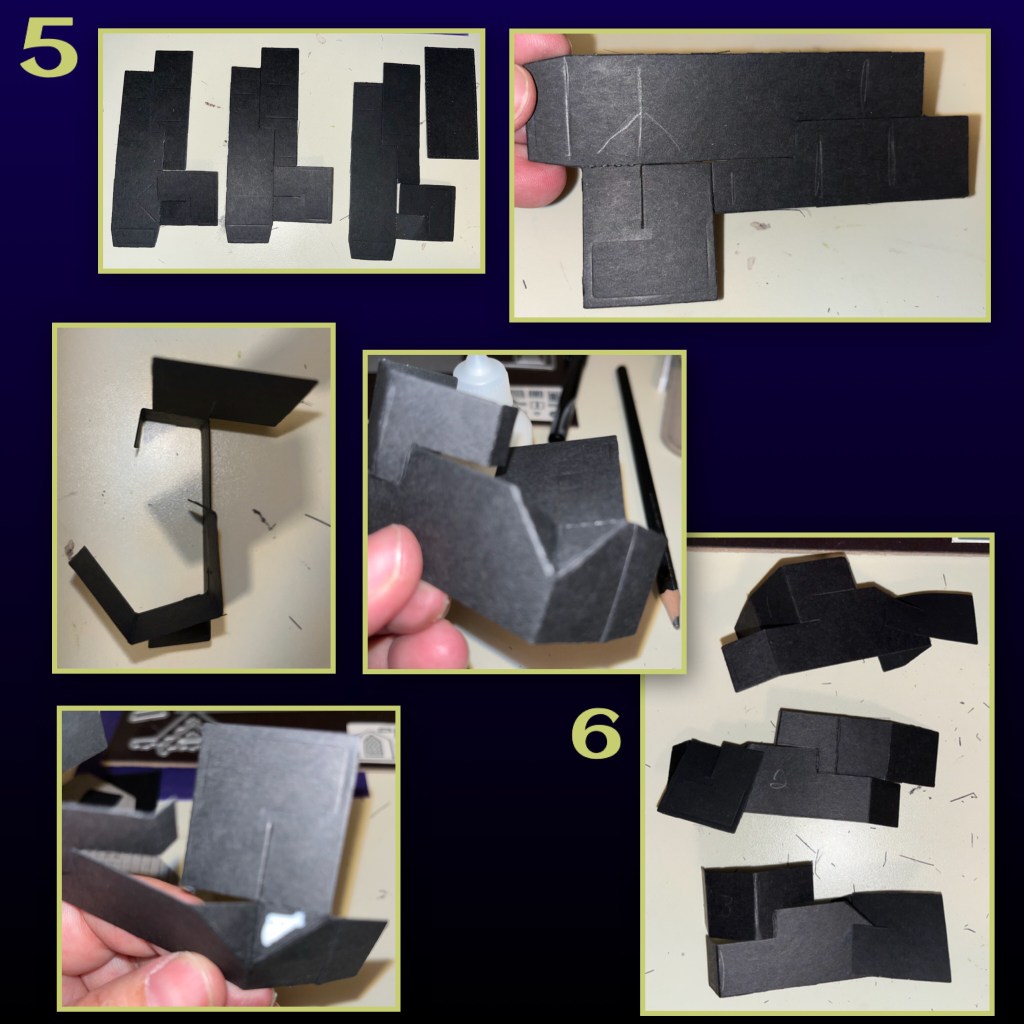 5

6