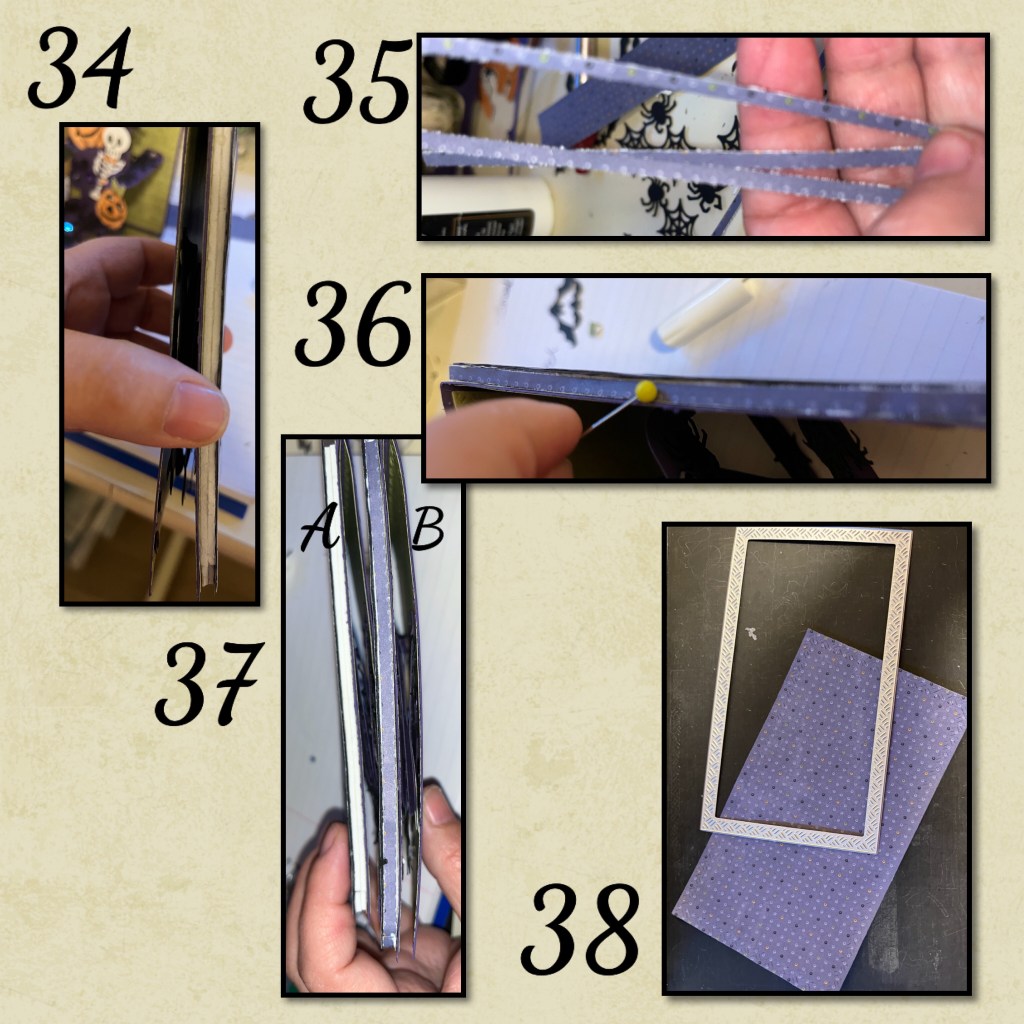 34

35

36

A B

37

38