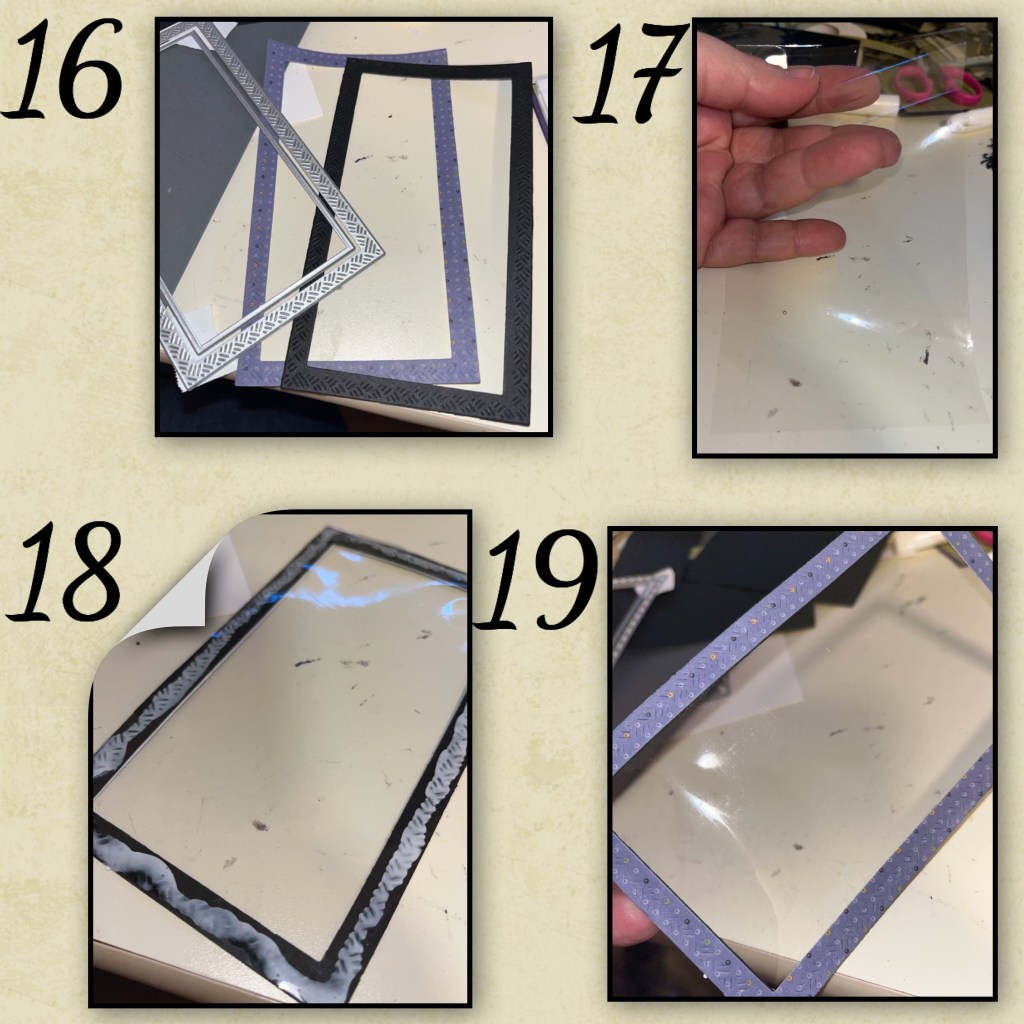 16

17

18

19