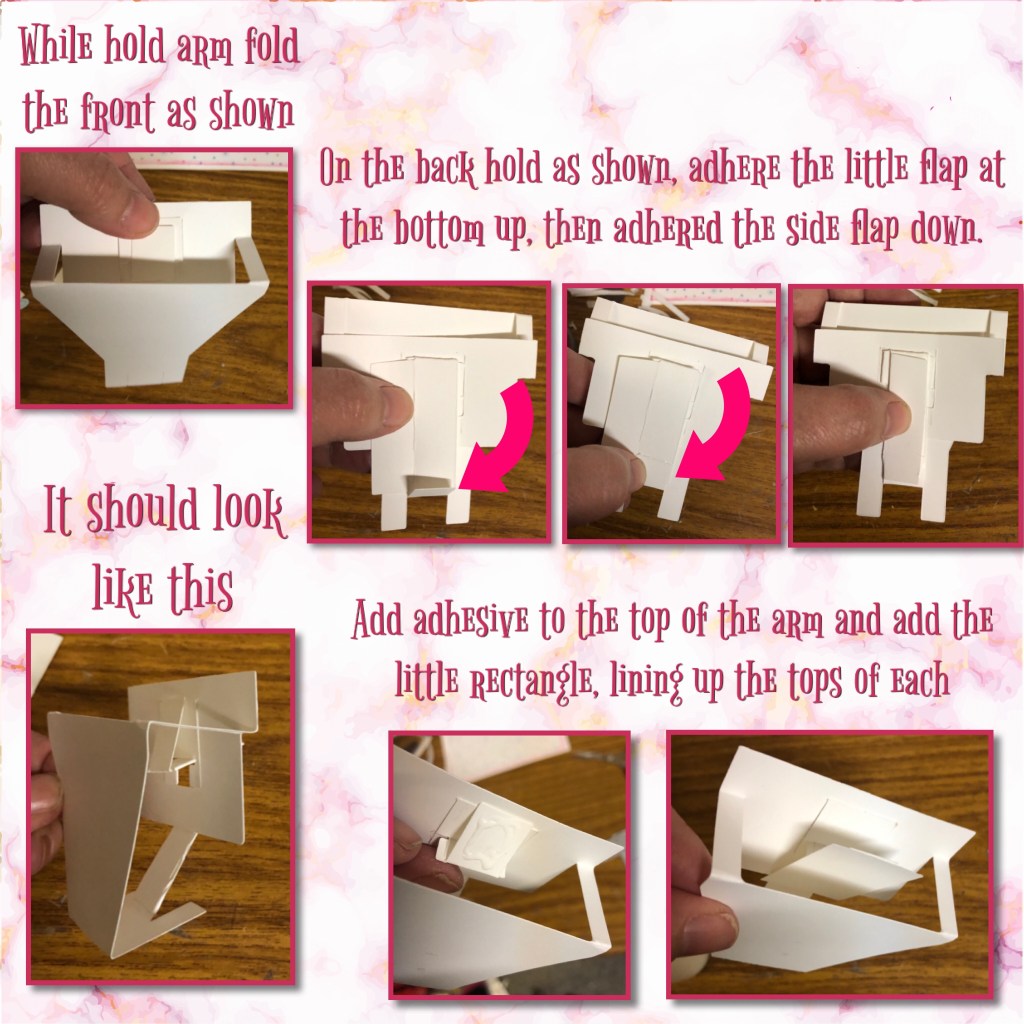 While hold arm fold the front as shown

On the back hold as shown, adhere the little flap at the bottom up, then adhered the side flap down.

It should look like this

Add adhesive to the top of the arm and add the little rectangle, lining up the tops of each