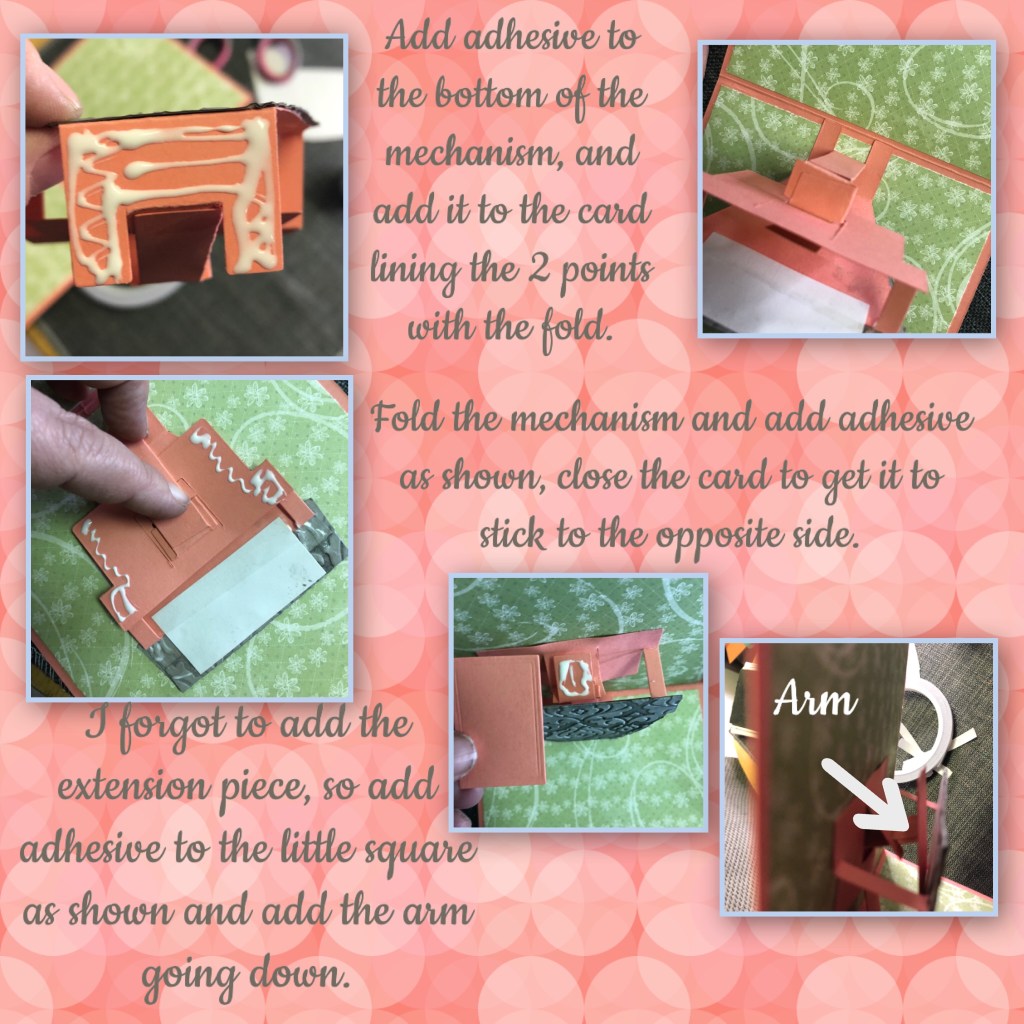 Add adhesive to the bottom of the mechanism, and add it to the card lining the 2 points with the fold.

Fold the mechanism and add adhesive as shown, close the card to get it to stick to the opposite side.

I forgot to add the extension piece, so add adhesive to the little square as shown and add the arm going down.

Arm