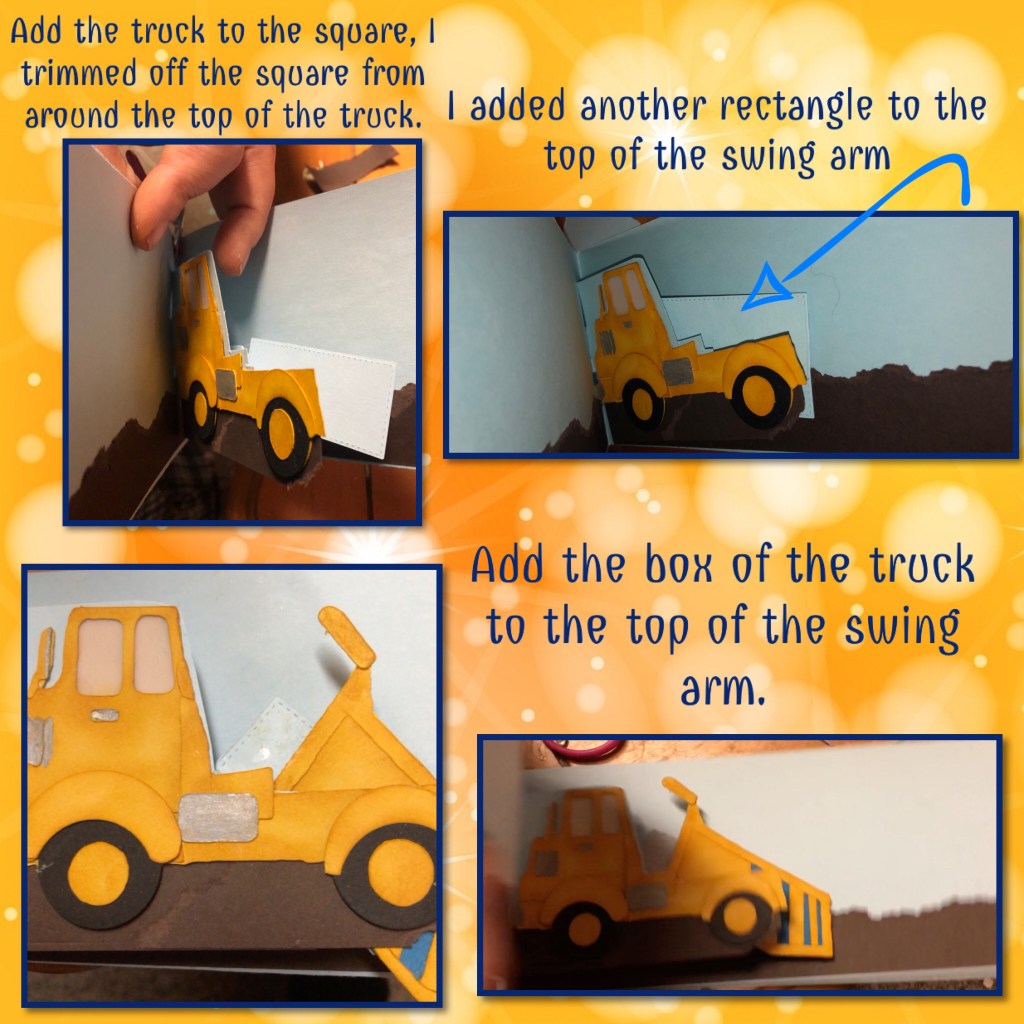 Add the truck to the square, I trimmed off the square from around the top of the truck.

I added another rectangle to the top of the swing arm

Add the box of the truck to the top of the swing arm.