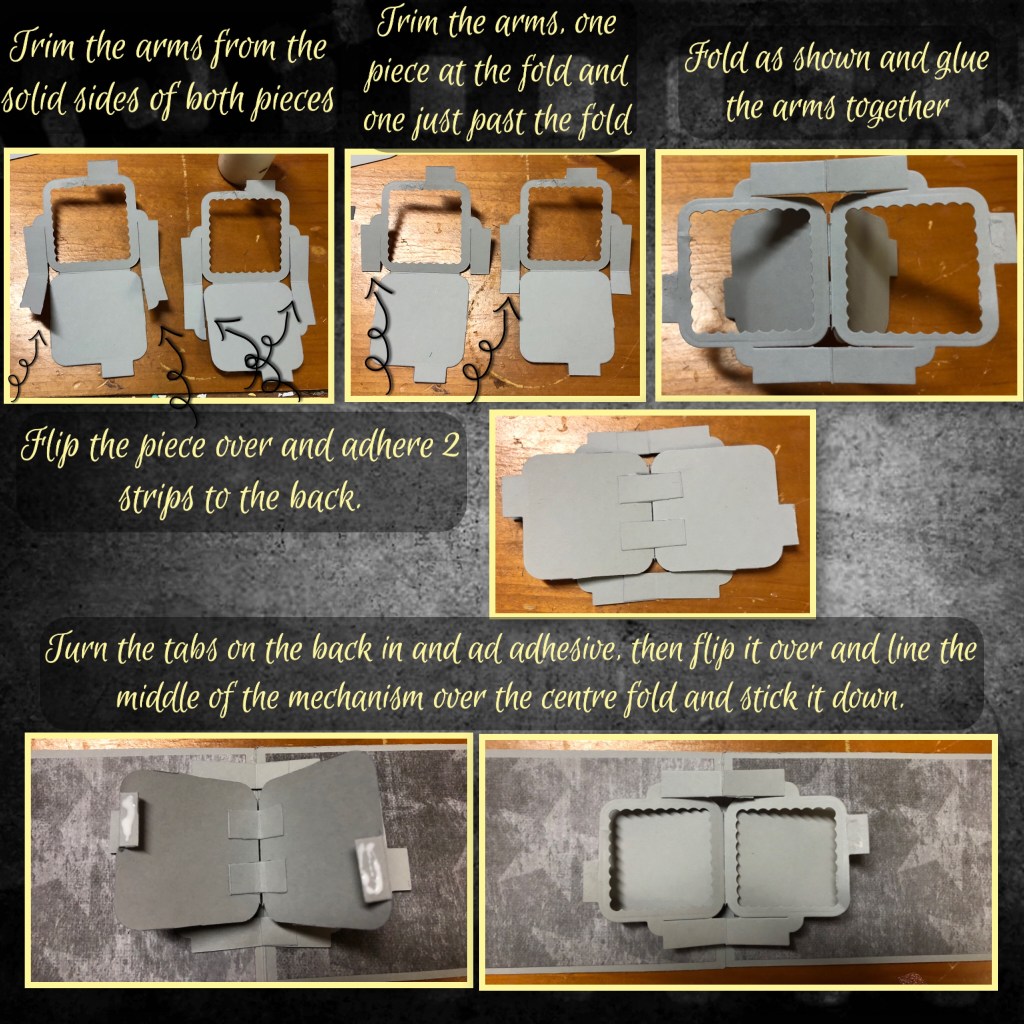 Trim the arms from the solid sides of both pieces

Trim the arms, one piece at the fold and one just past the fold

Fold as shown and glue the arms together

Flip the piece over and adhere 2 strips to the back.

Turn the tabs on the back in and ad adhesive, then flip it over and line the middle of the mechanism over the centre fold and stick it down.