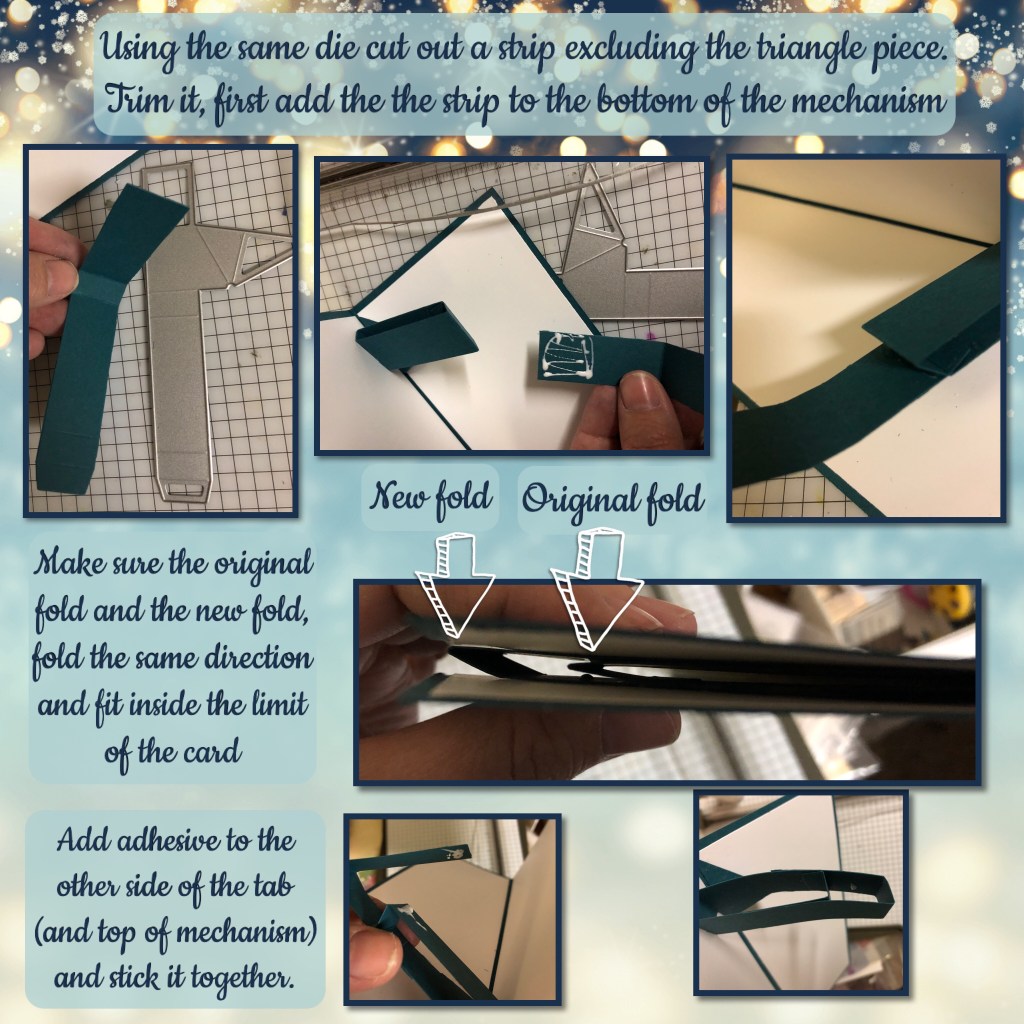 Using the same die cut out a strip excluding the triangle piece. Trim it, first add the the strip to the bottom of the mechanism

New fold

Original fold

Make sure the original fold and the new fold, fold the same direction and fit inside the limit of the card

Add adhesive to the other side of the tab (and top of mechanism) and stick it together.