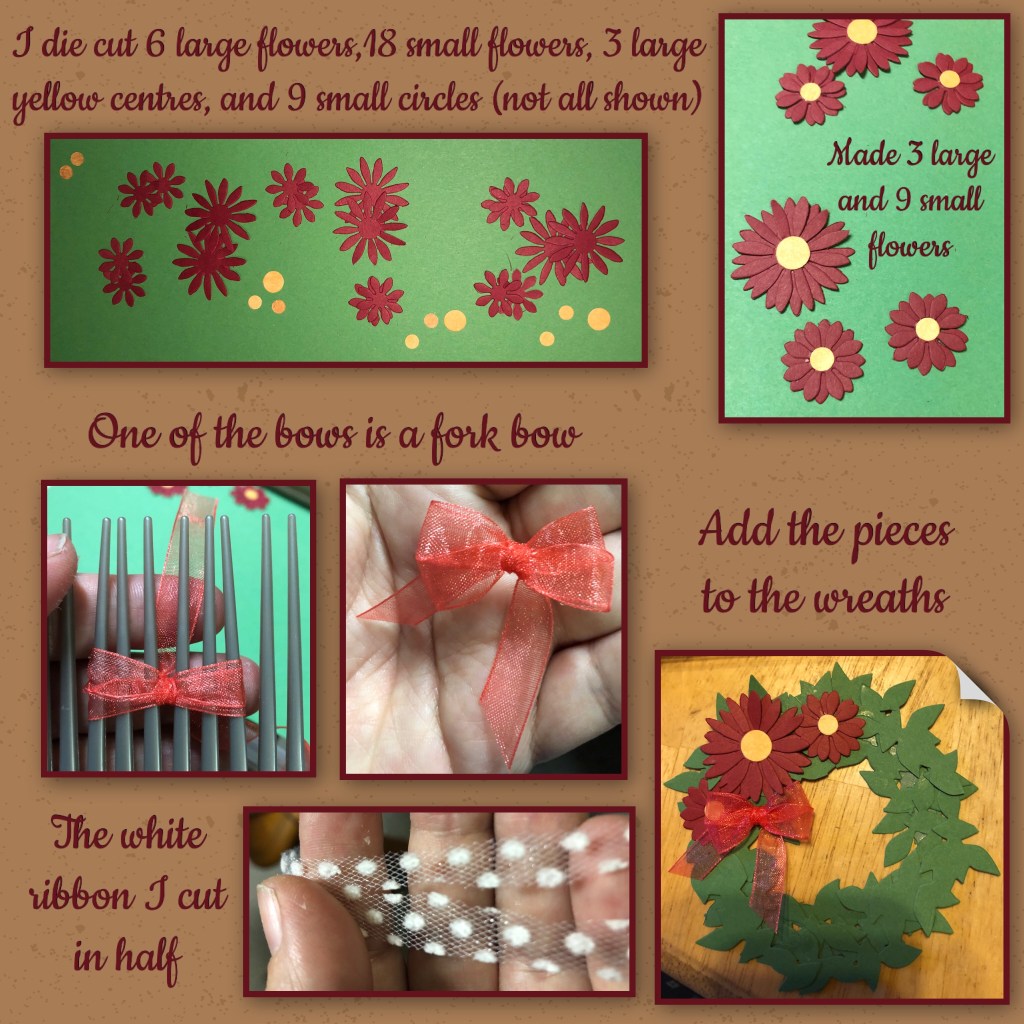 I die cut 6 large flowers,18 small flowers, 3 large yellow centres, and 9 small circles (not all shown)

Made 3 large and 9 small flowers

One of the bows is a fork bow

Add the pieces to the wreaths

The white ribbon I cut in half