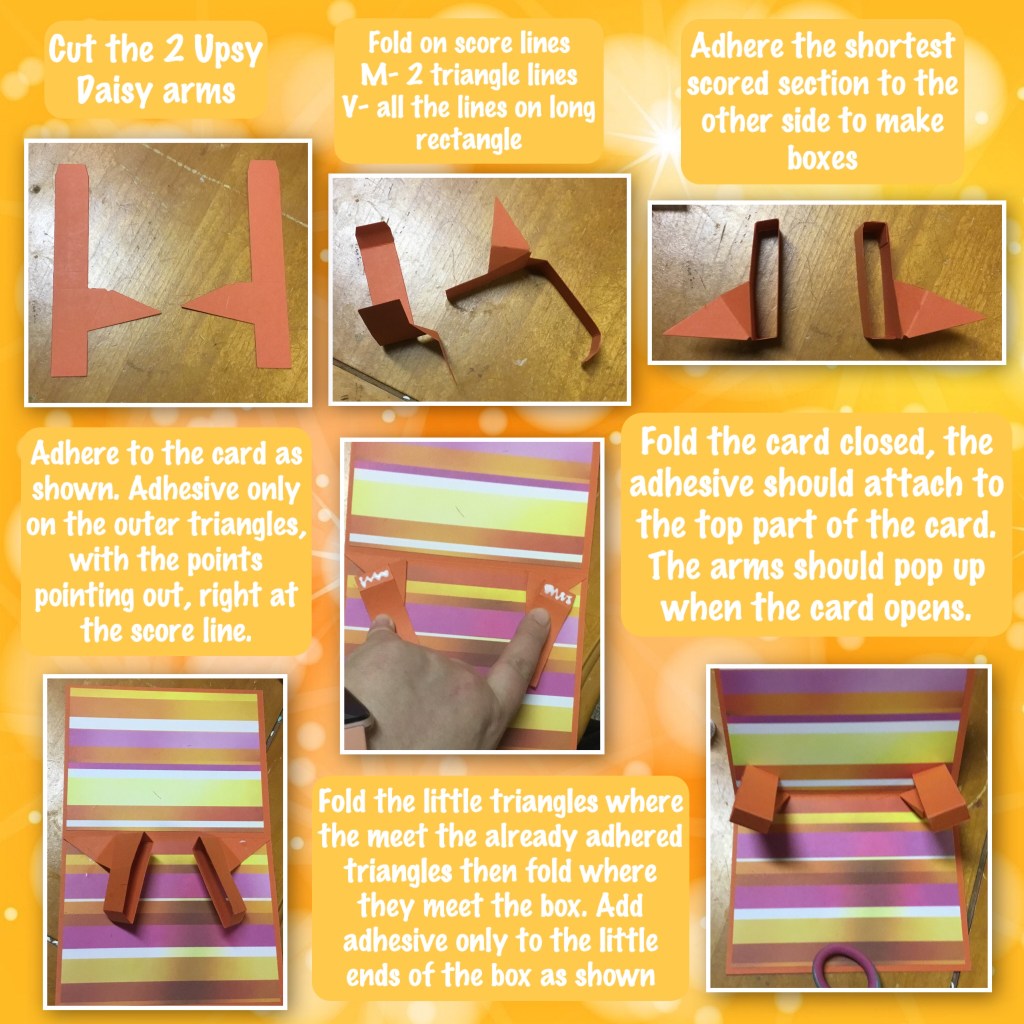 Cut the 2 Upsy Daisy arms

Fold on score lines
M- 2 triangle lines
V- all the lines on long rectangle

Adhere the shortest scored section to the other side to make boxes

Adhere to the card as shown. Adhesive only on the outer triangles, with the points pointing out, right at the score line.

Fold the card closed, the adhesive should attach to the top part of the card. The arms should pop up when the card opens.

Fold the little triangles where the meet the already adhered triangles then fold where they meet the box. Add adhesive only to the little ends of the box as shown