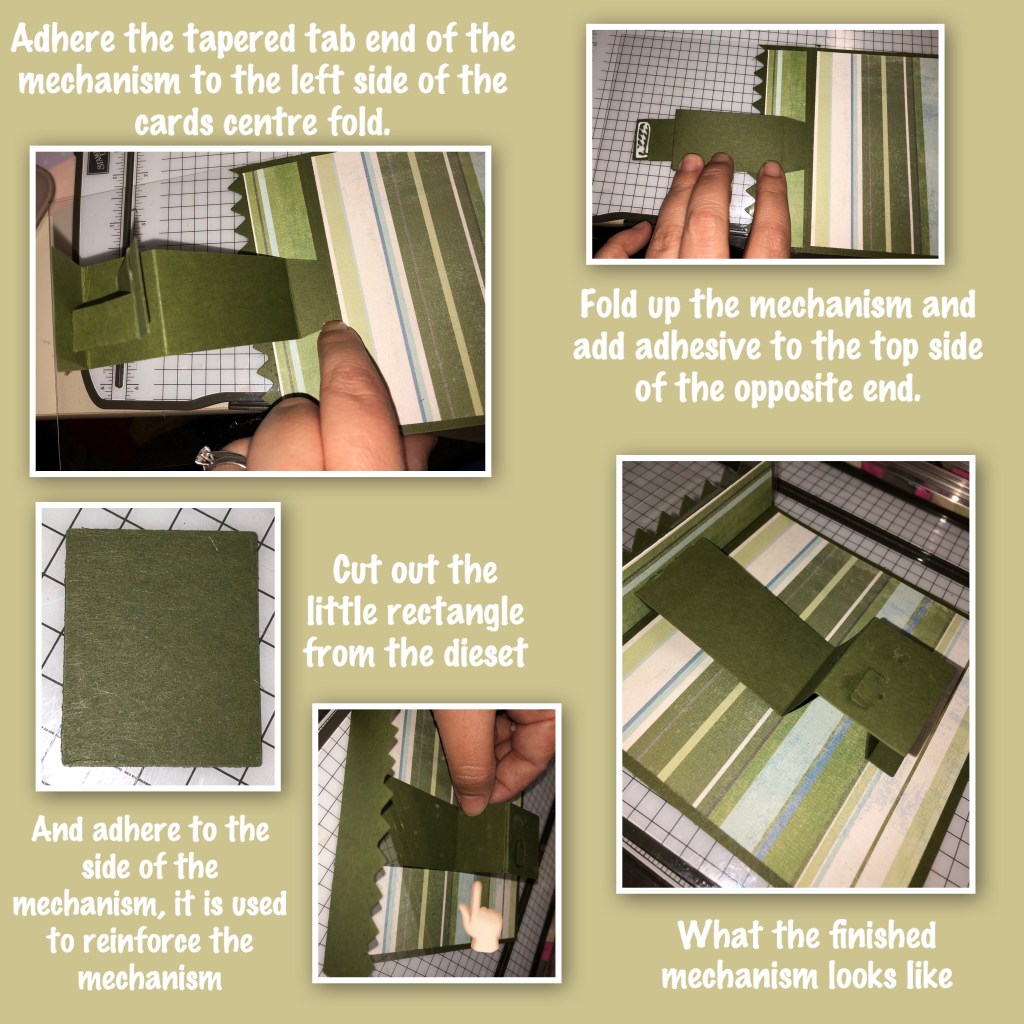 Adhere the tapered tab end of the mechanism to the left side of the cards centre fold.

Fold up the mechanism and add adhesive to the top side of the opposite end.

Cut out the little rectangle from the dieset

And adhere to the side of the mechanism, it is used to reinforce the mechanism

What the finished mechanism looks like