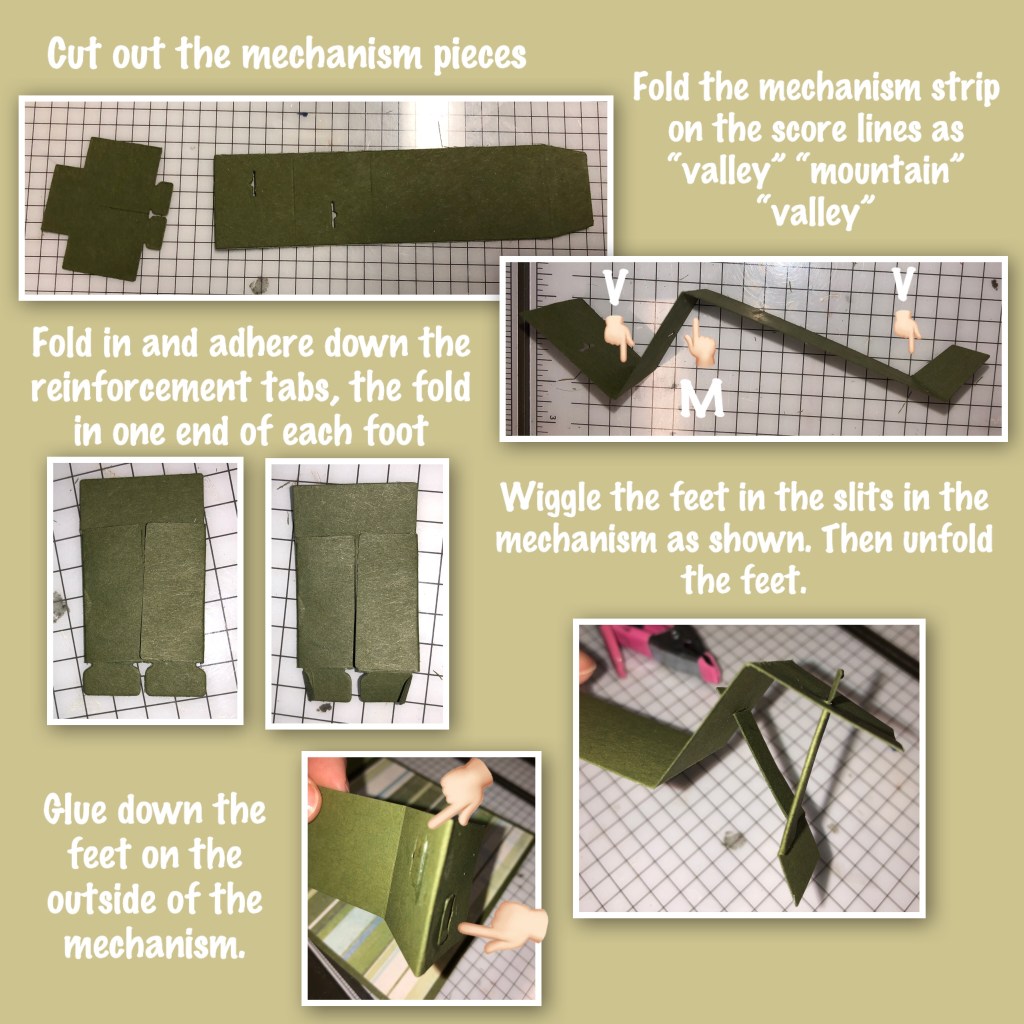 Cut out the mechanism pieces

Fold the mechanism strip on the score lines as "valley" "mountain" "valley"

V

M

V

Fold in and adhere down the reinforcement tabs, the fold in one end of each foot

Wiggle the feet in the slits in the mechanism as shown. Then unfold the feet.

Glue down the feet on the outside of the mechanism.