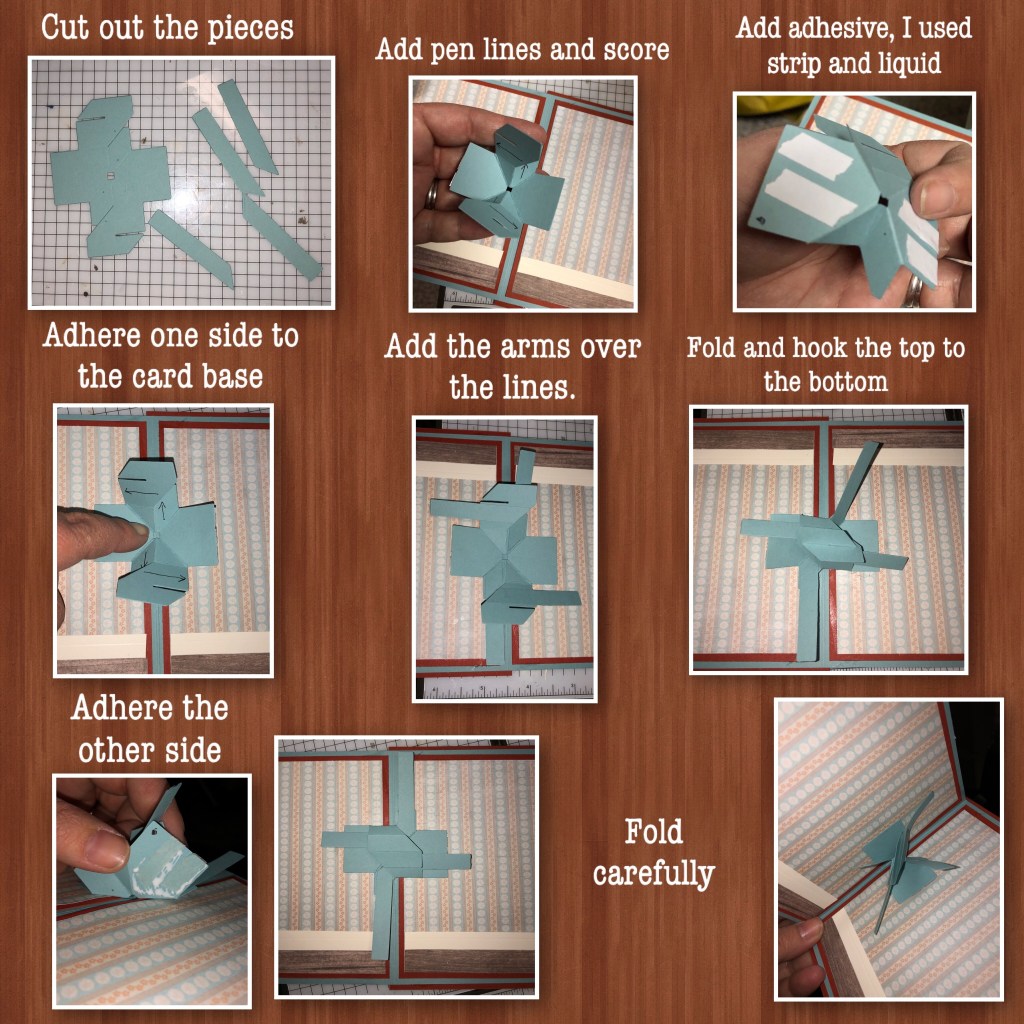 Cut out the pieces

Add pen lines and score

Add adhesive, I used strip and liquid

Adhere one side to the card base

Add the arms over the lines.

Fold and hook the top to the bottom

Adhere the other side

Fold carefully