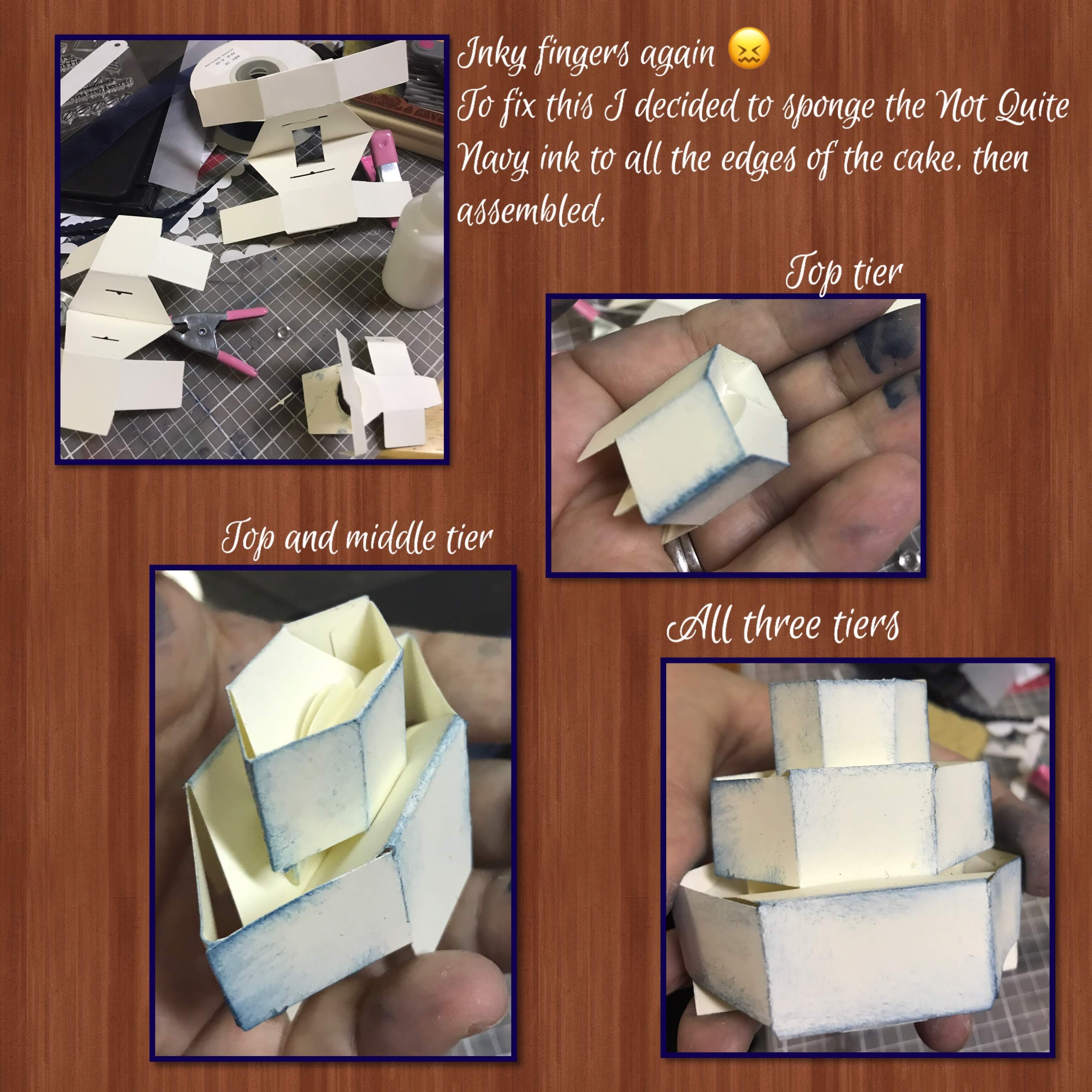 Inky fingers again 😖
To fix this I decided to sponge the Not Quite Navy ink to all the edges of the cake, then assembled.

Top tier

Top and middle tier

All three tiers