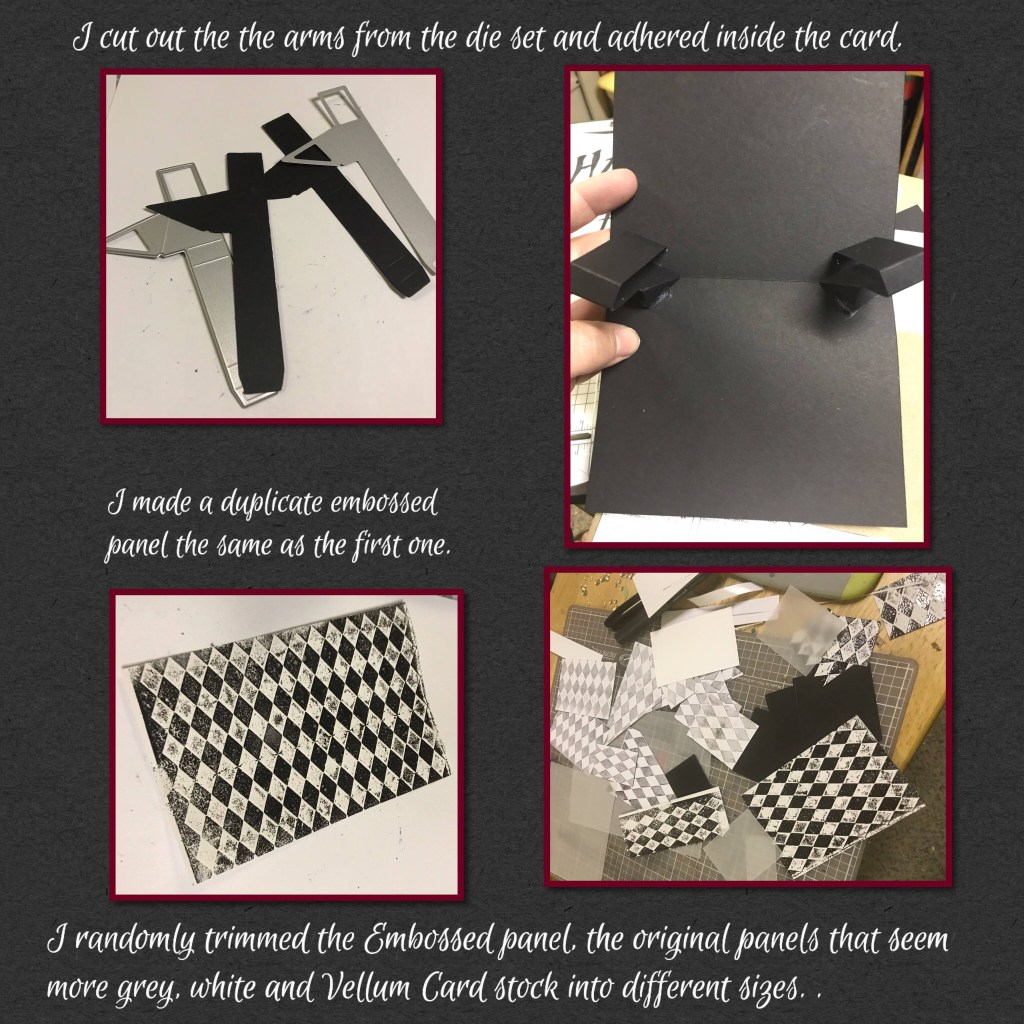 I cut out the the arms from the die set and adhered inside the card.

I made a duplicate embossed panel the same as the first one.

I randomly trimmed the Embossed panel, the original panels that seem more grey, white and Vellum Card stock into different sizes. .