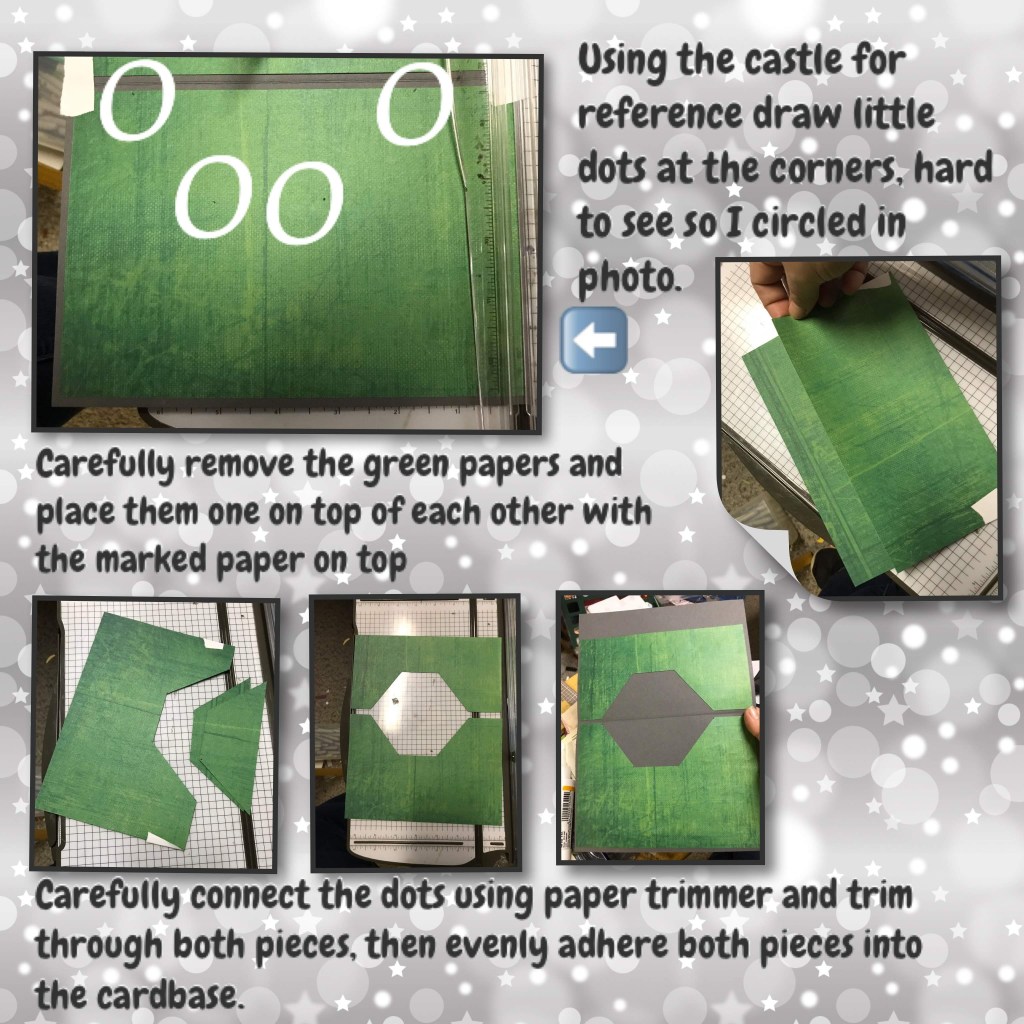 Using the castle for reference draw little dots at the corners, hard to see so I circled in photo.

Carefully remove the green papers and place them one on top of each other with the marked paper on top

Carefully connect the dots using paper trimmer and trim through both pieces, then evenly adhere both pieces into the cardbase.