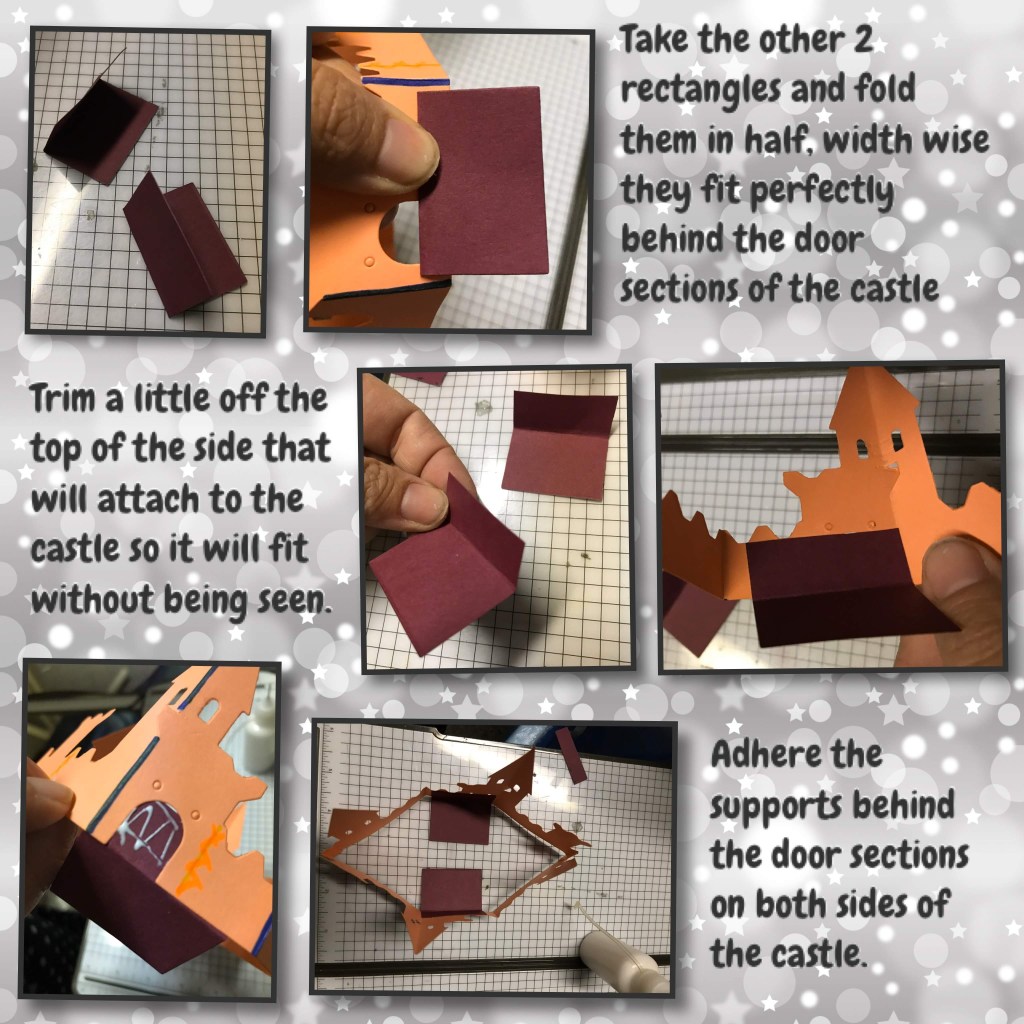 Take the other 2 rectangles and fold them in half, width wise they fit perfectly behind the door sections of the castle

Trim a little off the top of the side that will attach to the castle so it will fit without being seen.

Adhere the supports behind the door sections on both sides of the castle.