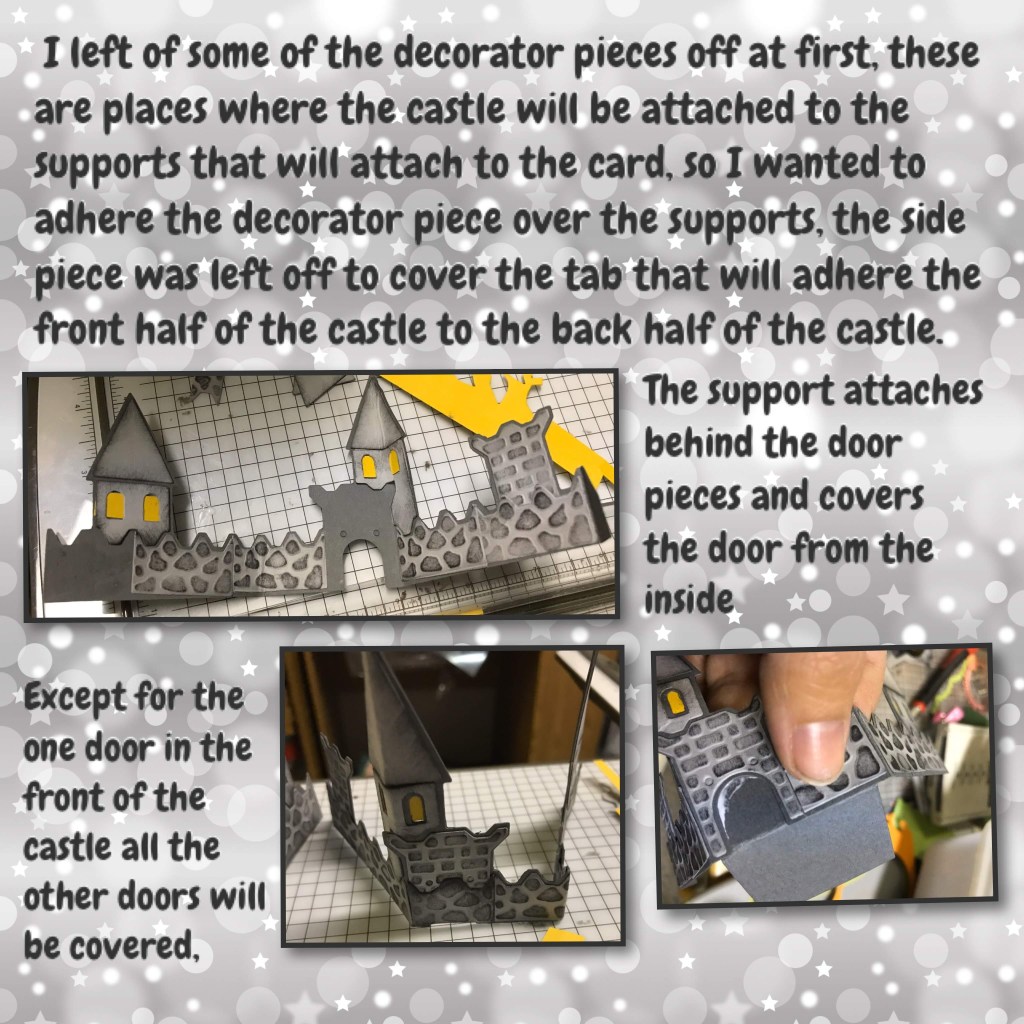 I left of some of the decorator pieces off at first, these are places where the castle will be attached to the supports that will attach to the card, so I wanted to adhere the decorator piece over the supports, the side piece was left off to cover the tab that will adhere the front half of the castle to the back half of the castle.

The support attaches behind the door pieces and covers the door from the inside

Except for the one door in the front of the castle all the other doors will be covered,